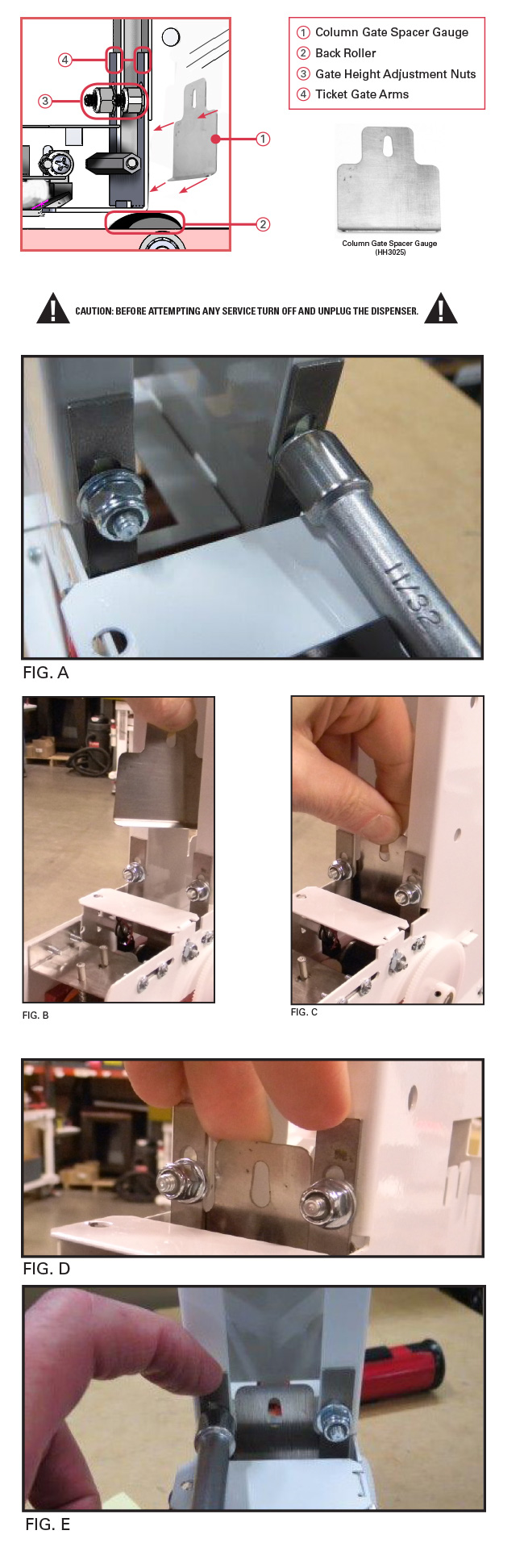 4
3
1
2

1 Column Gate Spacer Gauge
2 Back Roller
3 Gate Height Adjustment Nuts
4 Ticket Gate Arms

Column Gate Spacer Gauge (HH3025)

CAUTION: BEFORE ATTEMPTING ANY SERVICE TURN OFF AND UNPLUG THE DISPENSER.

11/32

FIG. A

FIG. B

FIG. C

FIG. D

FIG. E